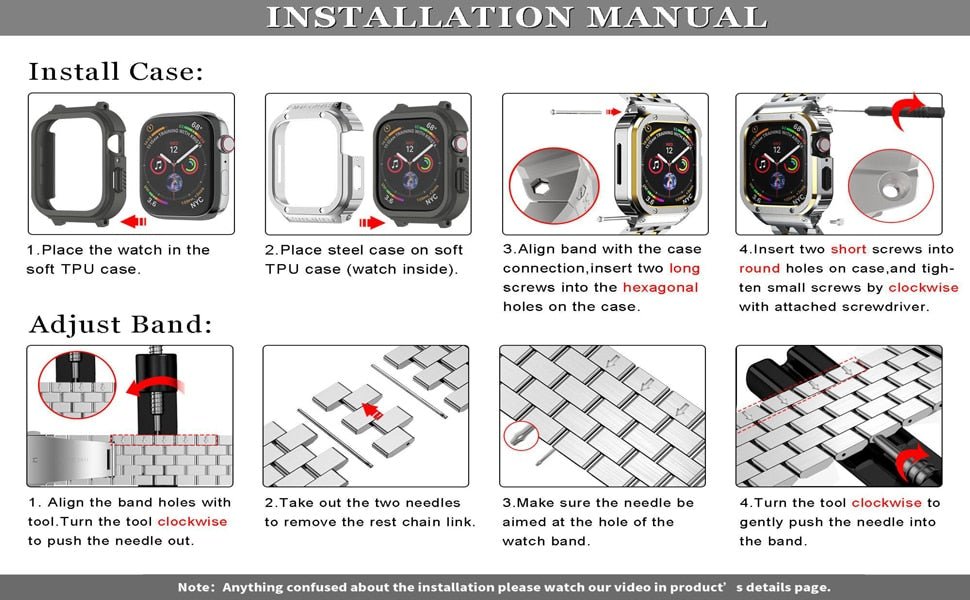 INSTALLATION MANUAL

Install Case:

1.Place the watch in the soft TPU case.

2.Place steel case on soft TPU case (watch inside).

3.Align band with the case connection,insert two long screws into the hexagonal holes on the case.

4.Insert two short screws into round holes on case,and tighten small screws by clockwise with attached screwdriver.

Adjust Band:

1. Align the band holes with tool.Turn the tool clockwise to push the needle out.

2.Take out the two needles to remove the rest chain link.

3.Make sure the needle be aimed at the hole of the watch band.

4.Turn the tool clockwise to gently push the needle into the band.

Note: Anything confused about the installation please watch our video in product' s details page.