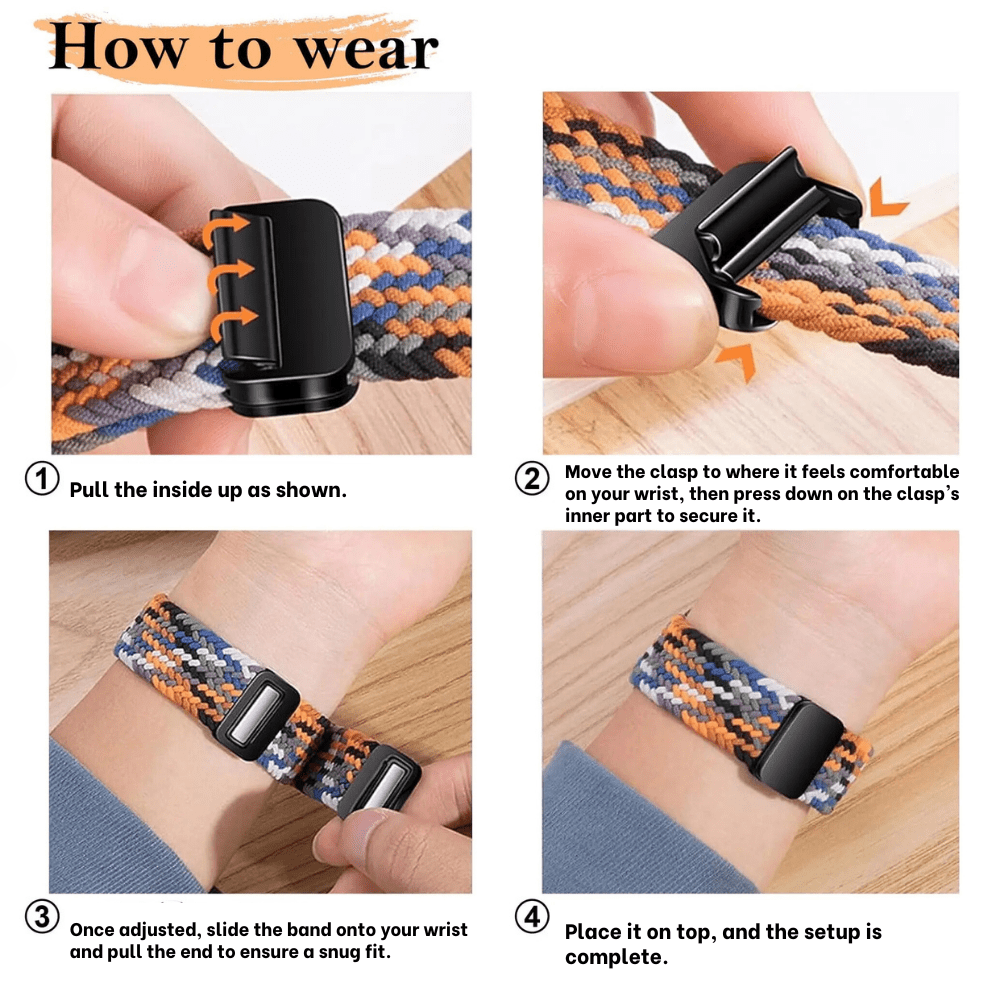 How to wear

① Pull the inside up as shown.

② Move the clasp to where it feels comfortable on your wrist, then press down on the clasp's inner part to secure it.

③ Once adjusted, slide the band onto your wrist and pull the end to ensure a snug fit.

④ Place it on top, and the setup is complete.